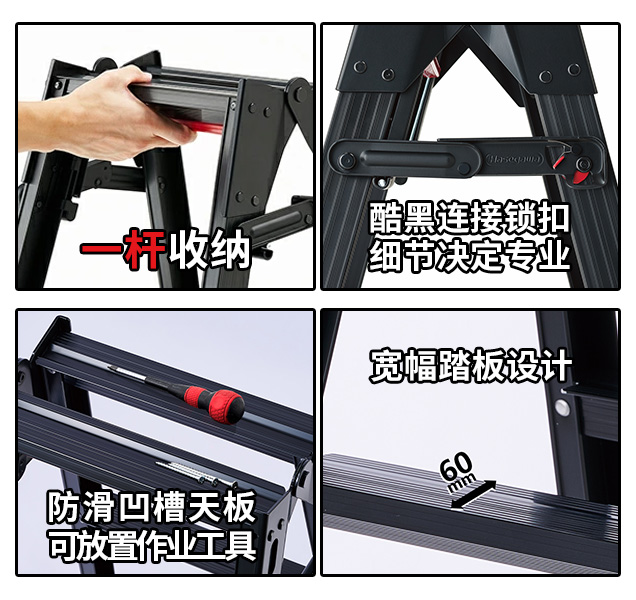 一杆收纳

Hasegawa

酷黑连接锁扣
细节决定专业

防滑凹槽天板
可放置作业工具

宽幅踏板设计

60 mm